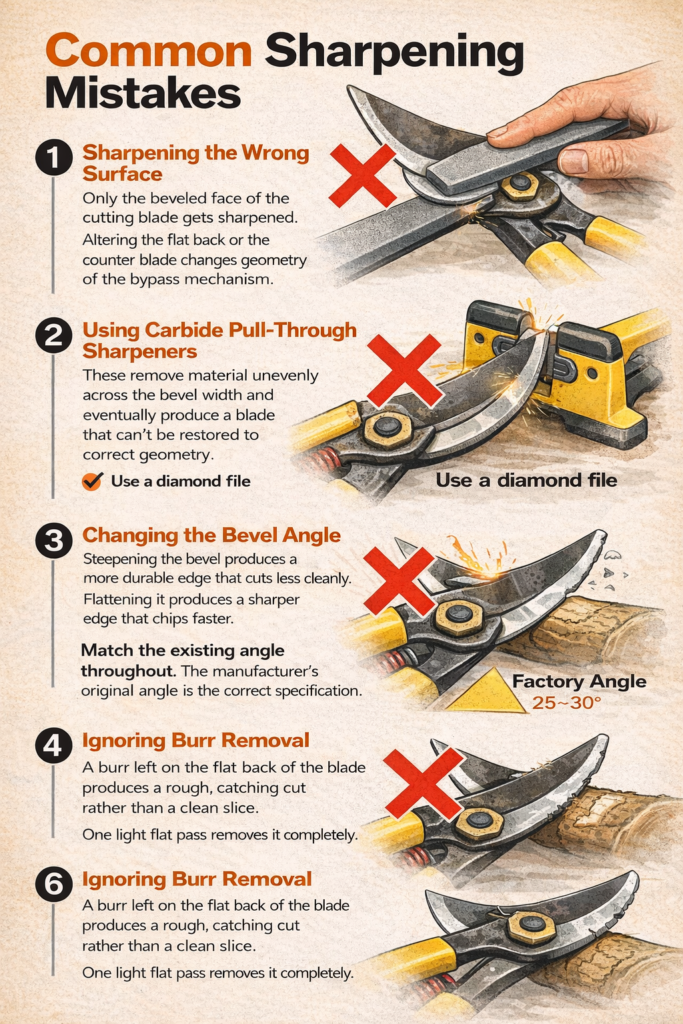 Common Sharpening Mistakes

1 Sharpening the Wrong Surface

Only the beveled face of the cutting blade gets sharpened. Altering the flat back or the counter blade changes geometry of the bypass mechanism.

2 Using Carbide Pull-Through Sharpeners

These remove material unevenly across the bevel width and eventually produce a blade that can't be restored to correct geometry.

Use a diamond file

Use a diamond file

3 Changing the Bevel Angle

Steepening the bevel produces a more durable edge that cuts less cleanly. Flattening it produces a sharper edge that chips faster.

Match the existing angle throughout. The manufacturer's original angle is the correct specification.

Factory Angle 25~30°

4 Ignoring Burr Removal

A burr left on the flat back of the blade produces a rough, catching cut rather than a clean slice.

One light flat pass removes it completely.

6 Ignoring Burr Removal

A burr left on the flat back of the blade produces a rough, catching cut rather than a clean slice.

One light flat pass removes it completely.